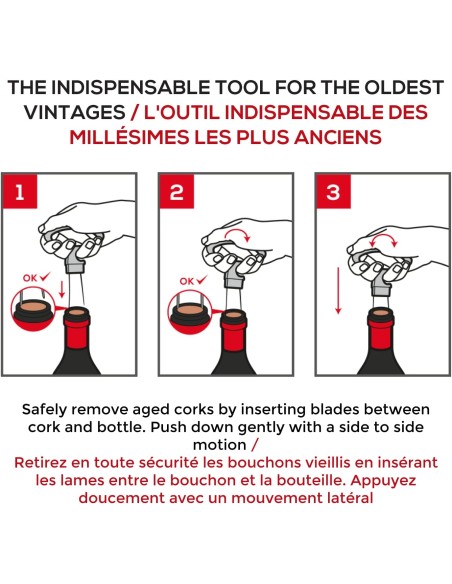 THE INDISPENSABLE TOOL FOR THE OLDEST VINTAGES / L'OUTIL INDISPENSABLE DES MILLÉSIMES LES PLUS ANCIENS

1

OK ✓

2

OK ✓

3

Safely remove aged corks by inserting blades between cork and bottle. Push down gently with a side to side motion /
Retirez en toute sécurité les bouchons vieillis en insérant les lames entre le bouchon et la bouteille. Appuyez doucement avec un mouvement latéral