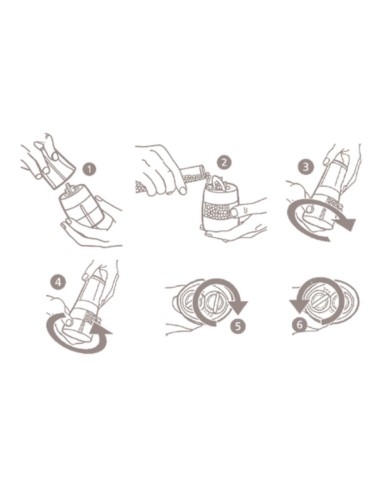 1
2
3
4
5
6