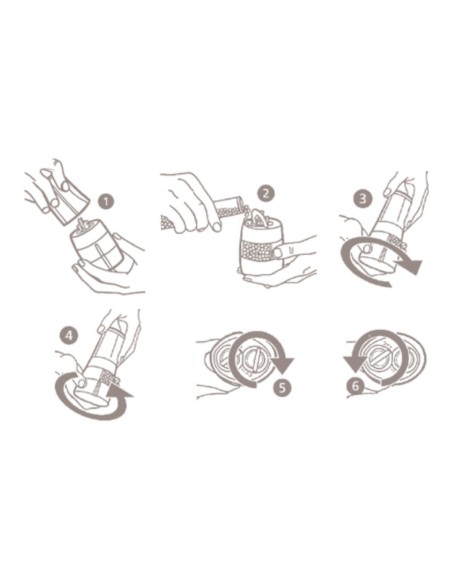 1
2
3
4
5
6