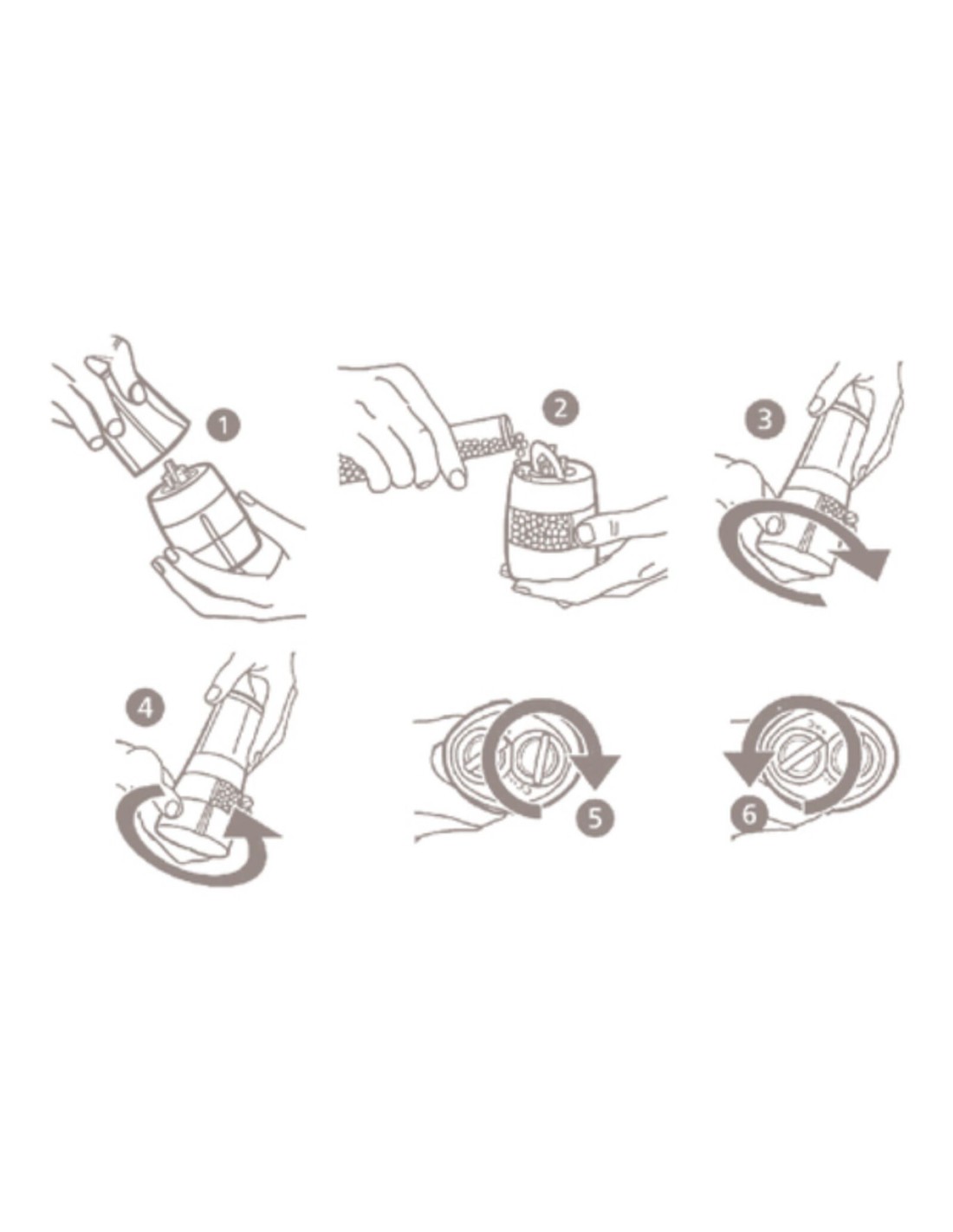 1
2
3
4
5
6