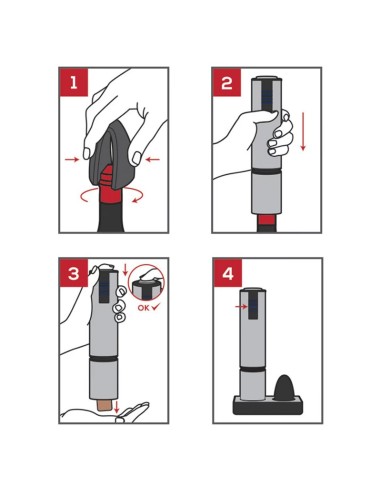 1

2

3

OK ✓

4