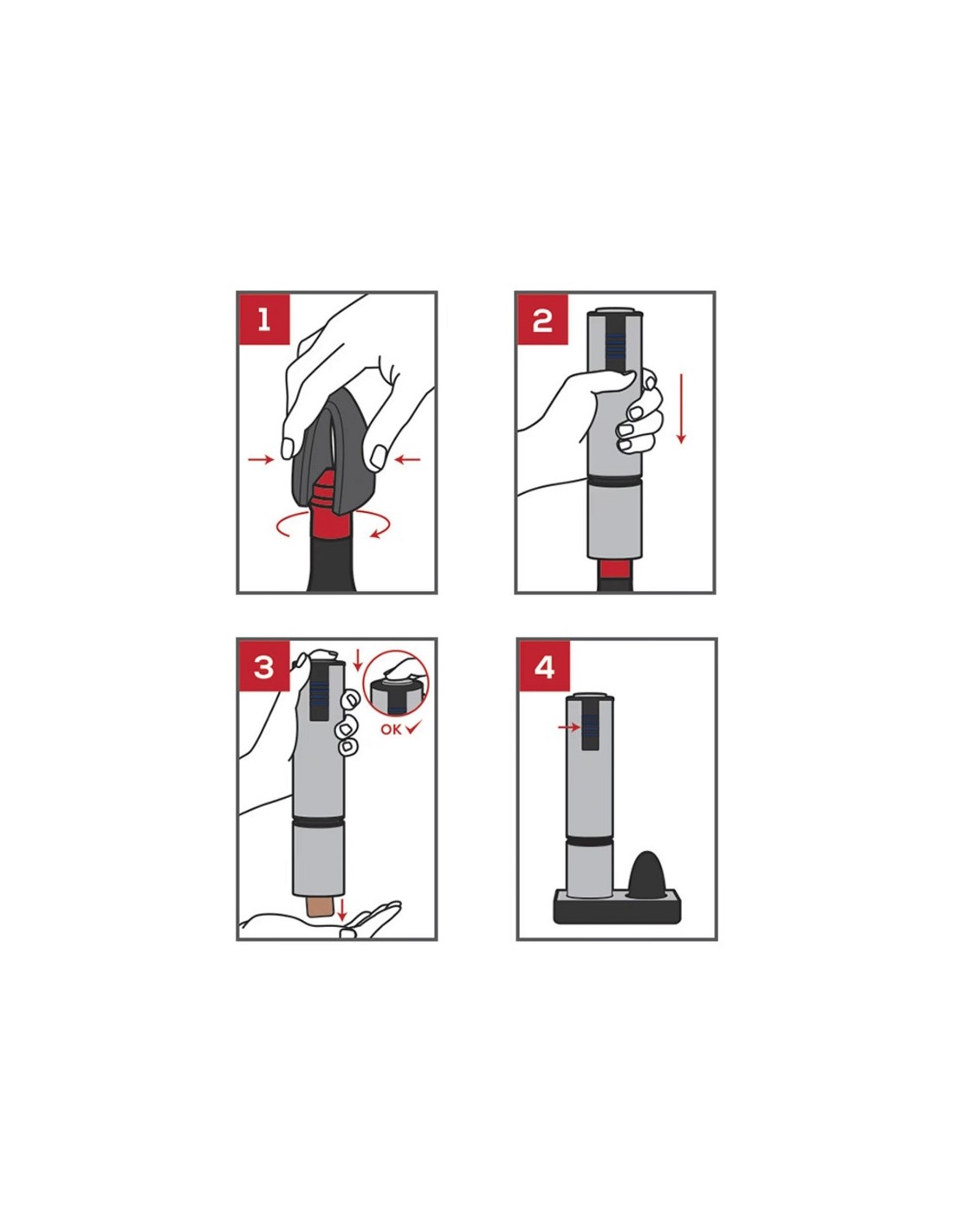 1

2

3

OK ✓

4