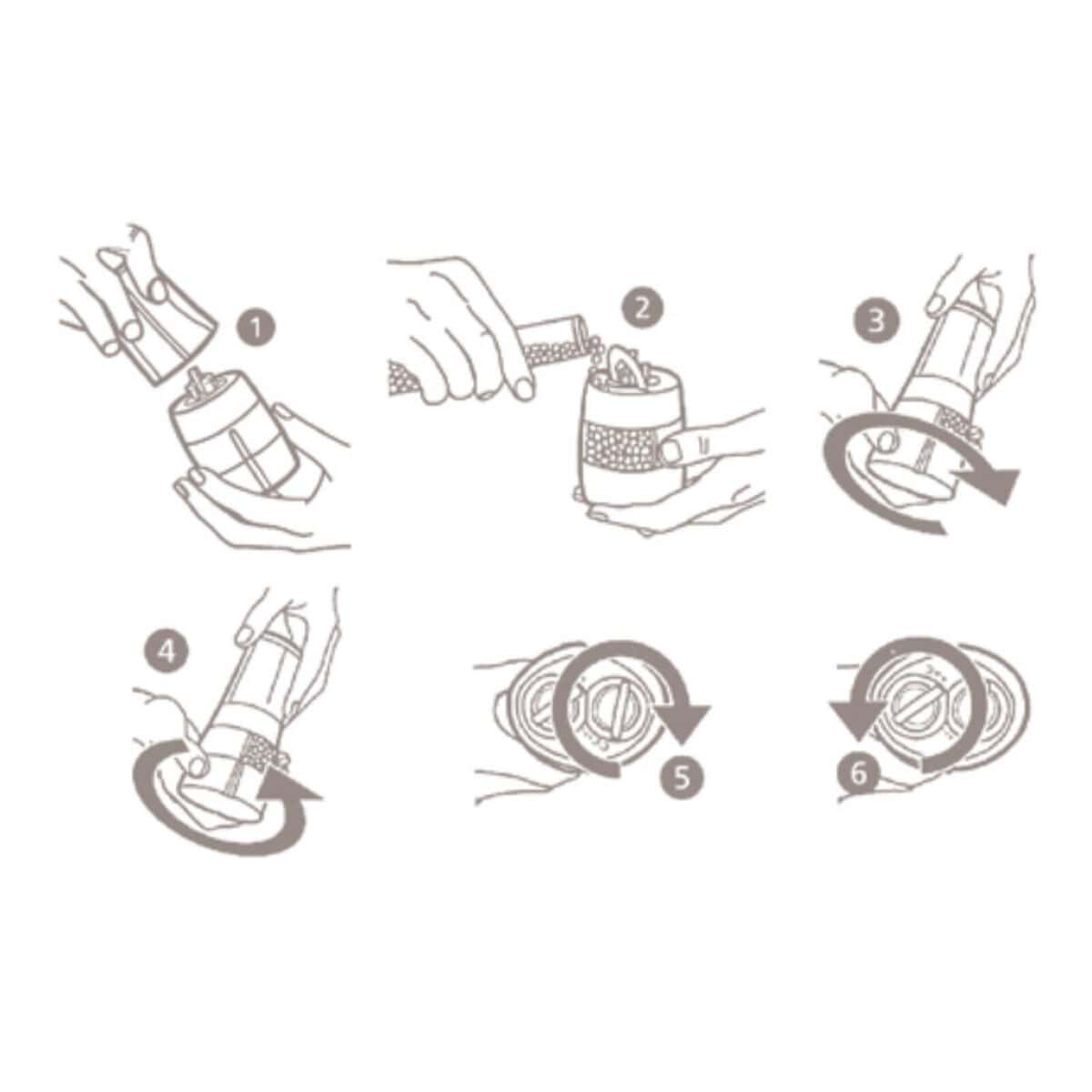 1
2
3
4
5
6